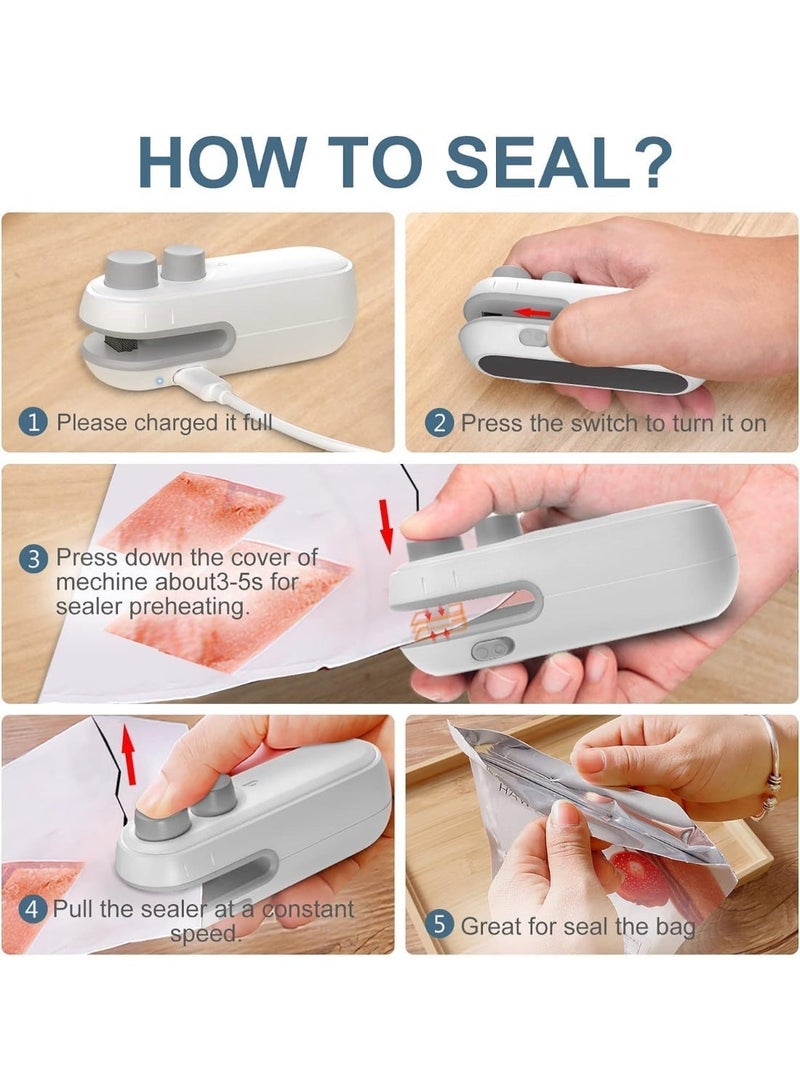 HOW TO SEAL?

1 Please charged it full

2 Press the switch to turn it on

3 Press down the cover of mechine about3-5s for sealer preheating.

4 Pull the sealer at a constant speed.

5 Great for seal the bag